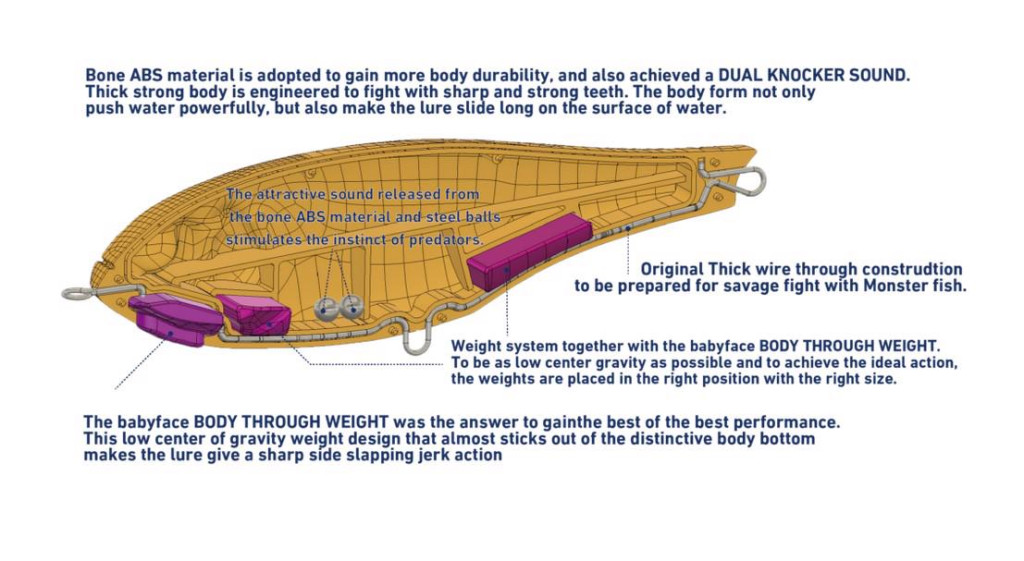 Bone ABS material is adopted to gain more body durability, and also achieved a DUAL KNOCKER SOUND. Thick strong body is engineered to fight with sharp and strong teeth. The body form not only push water powerfully, but also make the lure slide long on the surface of water.

The attractive sound released from the bone ABS material and steel balls stimulates the instinct of predators.

Original Thick wire through construdtion to be prepared for savage fight with Monster fish.

Weight system together with the babyface BODY THROUGH WEIGHT. To be as low center gravity as possible and to achieve the ideal action, the weights are placed in the right position with the right size.

The babyface BODY THROUGH WEIGHT was the answer to gainthe best of the best performance. This low center of gravity weight design that almost sticks out of the distinctive body bottom makes the lure give a sharp side slapping jerk action